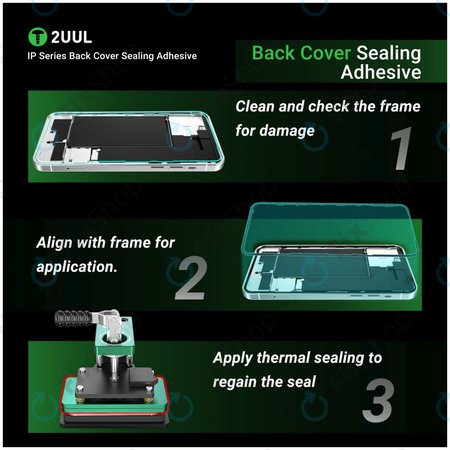 2UUL
IP Series Back Cover Sealing Adhesive

Back Cover Sealing Adhesive

Clean and check the frame for damage

1

Align with frame for application.

2

Apply thermal sealing to regain the seal

3